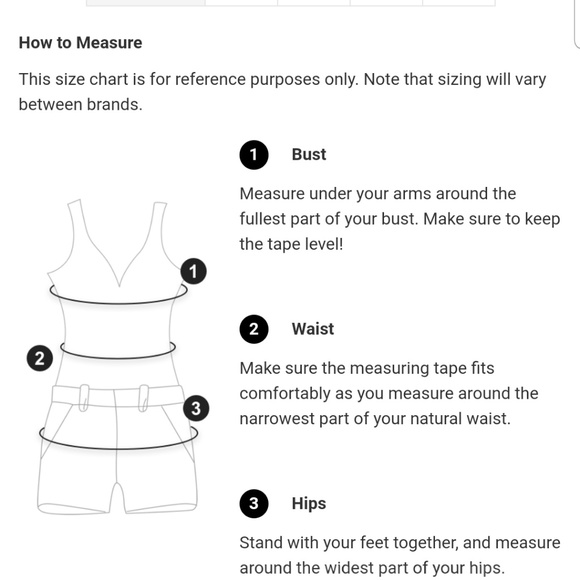 How to Measure

This size chart is for reference purposes only. Note that sizing will vary between brands.

1

2

3

1 Bust

Measure under your arms around the fullest part of your bust. Make sure to keep the tape level!

2 Waist

Make sure the measuring tape fits comfortably as you measure around the narrowest part of your natural waist.

3 Hips

Stand with your feet together, and measure around the widest part of your hips.